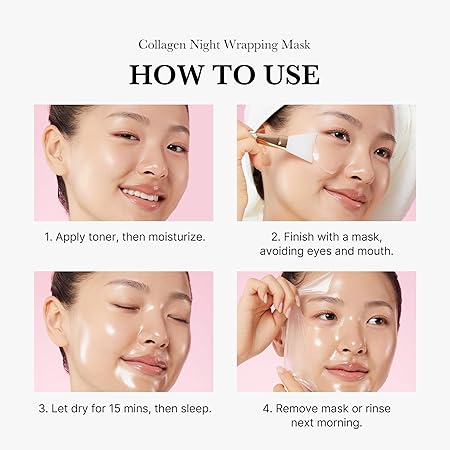 Collagen Night Wrapping Mask

HOW TO USE

1. Apply toner, then moisturize.

2. Finish with a mask, avoiding eyes and mouth.

3. Let dry for 15 mins, then sleep.

4. Remove mask or rinse next morning.